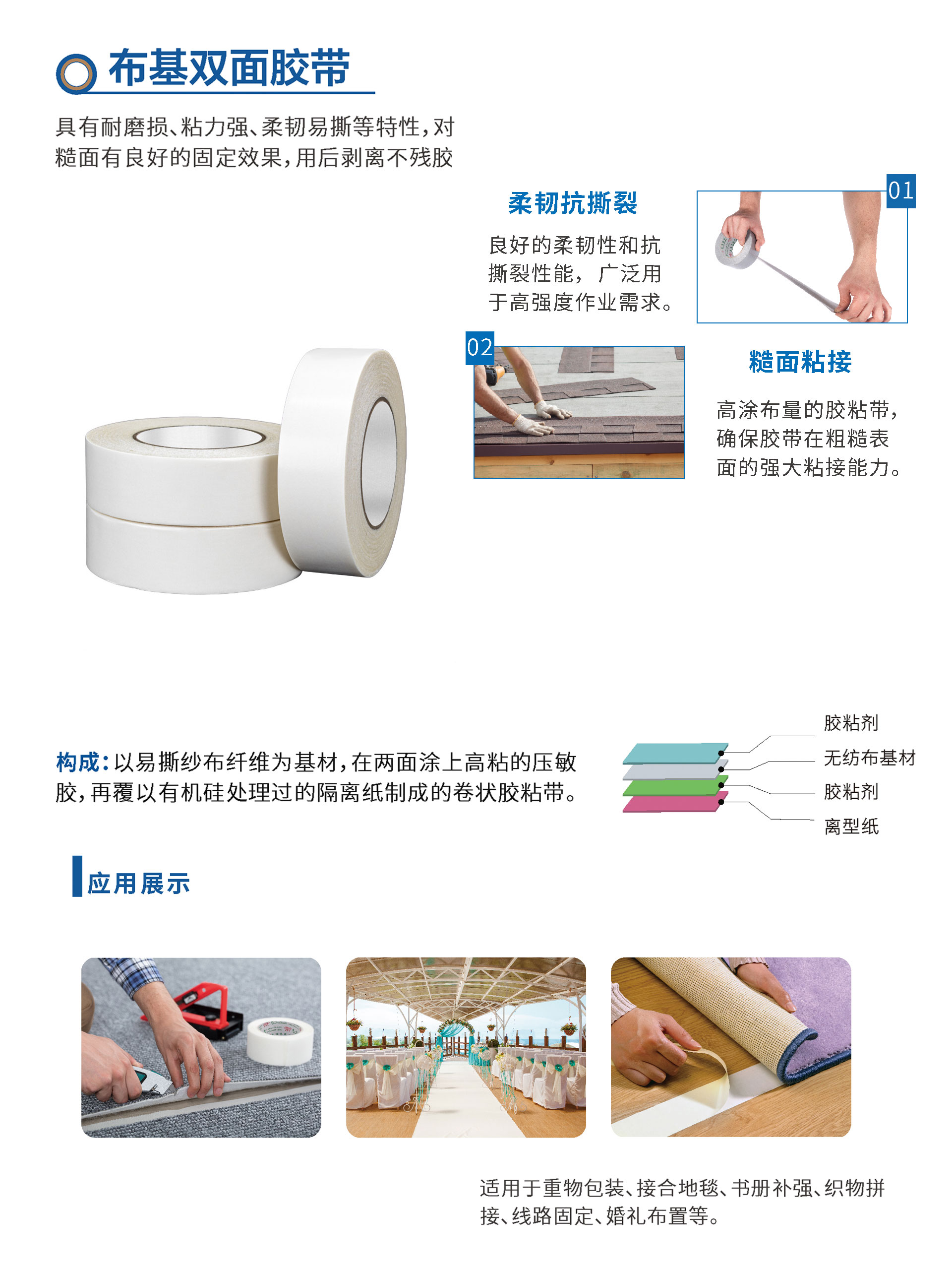 布基双面胶带

具有耐磨损、粘力强、柔韧易撕等特性，对糙面有良好的固定效果，用后剥离不残胶

柔韧抗撕裂

良好的柔韧性和抗撕裂性能，广泛用于高强度作业需求。

01

02

糙面粘接

高涂布量的胶粘带，确保胶带在粗糙表面的强大粘接能力。

构成：以易撕纱布纤维为基材，在两面涂上高粘的压敏胶，再覆以有机硅处理过的隔离纸制成的卷状胶粘带。

胶粘剂
无纺布基材
胶粘剂
离型纸

应用展示

适用于重物包装、接合地毯、书册补强、织物拼接、线路固定、婚礼布置等。